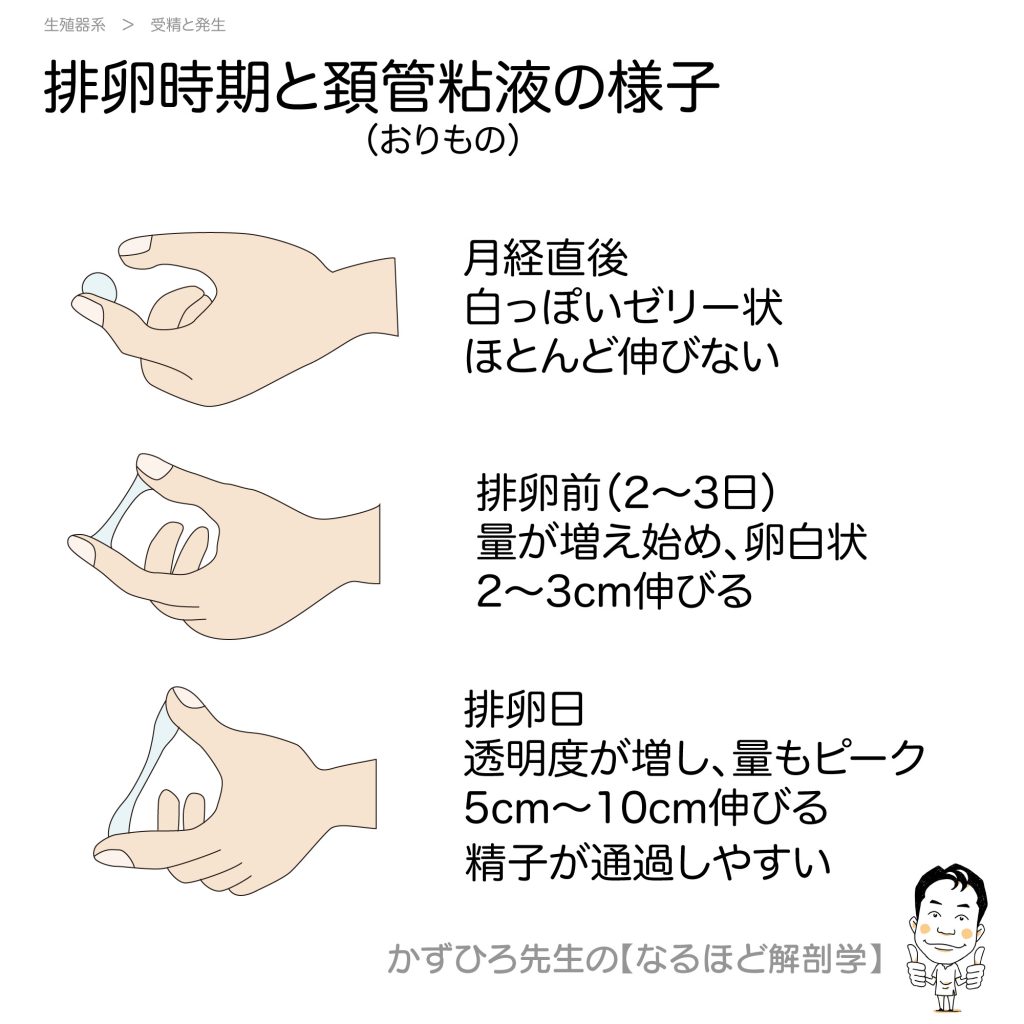 生殖器系 > 受精と発生

排卵時期と頚管粘液の様子
（おりもの）

月経直後
白っぽいゼリー状
ほとんど伸びない

排卵前（2〜3日）
量が増え始め、卵白状
2〜3cm伸びる

排卵日
透明度が増し、量もピーク
5cm〜10cm伸びる
精子が通過しやすい

かずひろ先生の【なるほど解剖学】