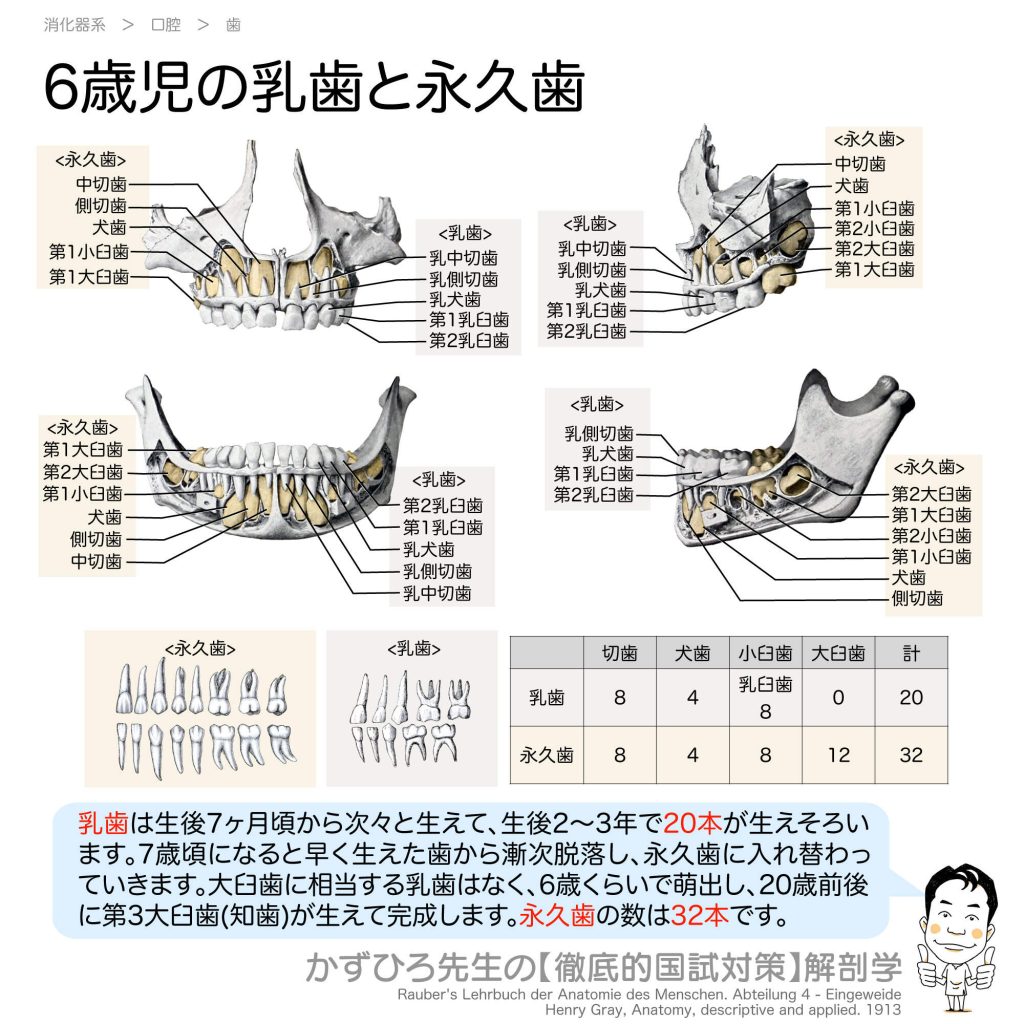 消化器系 ＞ 口腔 ＞ 歯

6歳児の乳歯と永久歯

<永久歯>
中切歯
側切歯
犬歯
第1小臼歯
第1大臼歯

<乳歯>
乳中切歯
乳側切歯
乳犬歯
第1乳臼歯
第2乳臼歯

<乳歯>
乳中切歯
乳側切歯
乳犬歯
第1乳臼歯
第2乳臼歯

<永久歯>
中切歯
犬歯
第1小臼歯
第2小臼歯
第2大臼歯
第1大臼歯

<永久歯>
第1大臼歯
第2大臼歯
第1小臼歯
犬歯
側切歯
中切歯

<乳歯>
第2乳臼歯
第1乳臼歯
乳犬歯
乳側切歯
乳中切歯

<乳歯>
乳側切歯
乳犬歯
第1乳臼歯
第2乳臼歯

<永久歯>
第2大臼歯
第1大臼歯
第2小臼歯
第1小臼歯
犬歯
側切歯

<永久歯>

<乳歯>

| | 切歯 | 犬歯 | 小臼歯 | 大臼歯 | 計 |
|---|---|---|---|---|---|
| 乳歯 | 8 | 4 | 乳臼歯 8 | 0 | 20 |
| 永久歯 | 8 | 4 | 8 | 12 | 32 |

乳歯は生後7ヶ月頃から次々と生えて、生後2〜3年で20本が生えそろいます。7歳頃になると早く生えた歯から漸次脱落し、永久歯に入れ替わっていきます。大臼歯に相当する乳歯はなく、6歳くらいで萌出し、20歳前後に第3大臼歯(知歯)が生えて完成します。永久歯の数は32本です。

かずひろ先生の【徹底的国試対策】解剖学
Rauber's Lehrbuch der Anatomie des Menschen. Abteilung 4 - Eingeweide
Henry Gray, Anatomy, descriptive and applied. 1913