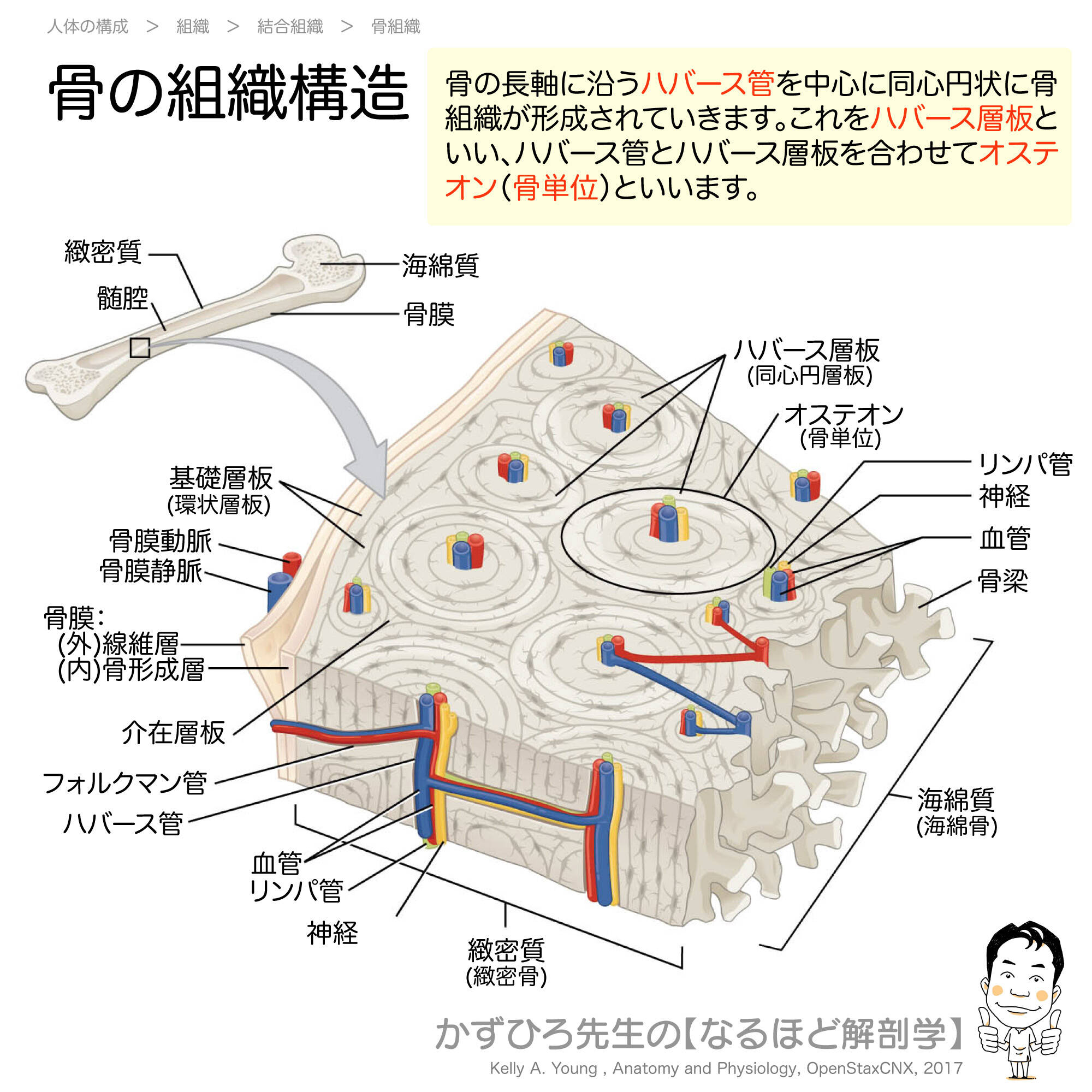 人体の構成 ＞ 組織 ＞ 結合組織 ＞ 骨組織

骨の組織構造

骨の長軸に沿うハバース管を中心に同心円状に骨組織が形成されていきます。これをハバース層板といい、ハバース管とハバース層板を合わせてオステオン（骨単位）といいます。

緻密質
髄腔
海綿質
骨膜

ハバース層板
(同心円層板)
オステオン
(骨単位)
リンパ管
神経
血管
骨梁

基礎層板
(環状層板)
骨膜動脈
骨膜静脈
骨膜：
(外)線維層
(内)骨形成層
介在層板
フォルクマン管
ハバース管
血管
リンパ管
神経

緻密質
(緻密骨)
海綿質
(海綿骨)

かずひろ先生の【なるほど解剖学】
Kelly A. Young , Anatomy and Physiology, OpenStaxCNX, 2017